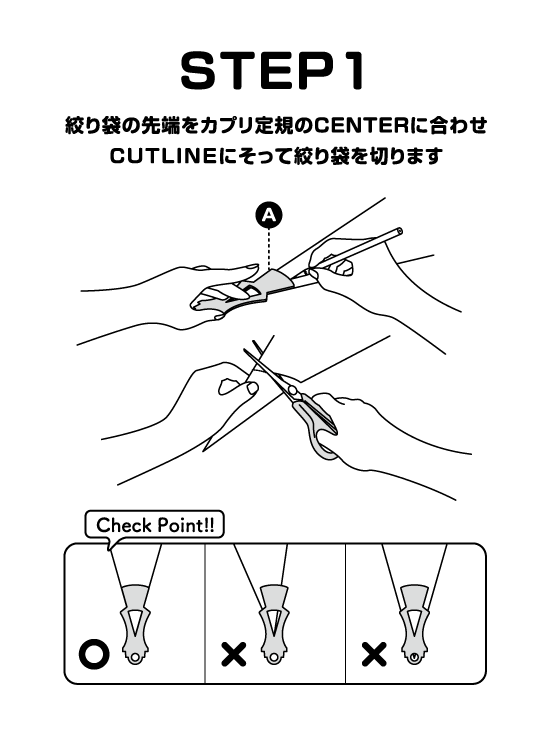 STEP1

絞り袋の先端をカプリ定規のCENTERに合わせ
CUTLINEにそって絞り袋を切ります

A

Check Point!!

○

×

×