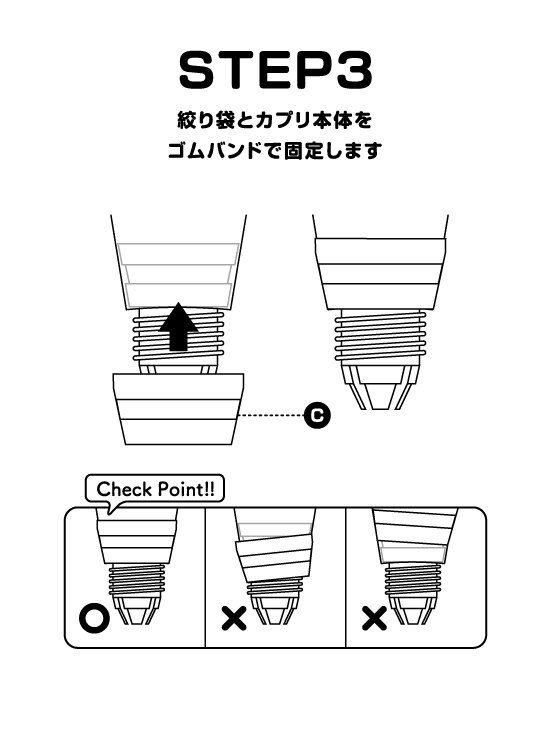 STEP3

絞り袋とカプリ本体を
ゴムバンドで固定します

C

Check Point!!

○

×

×